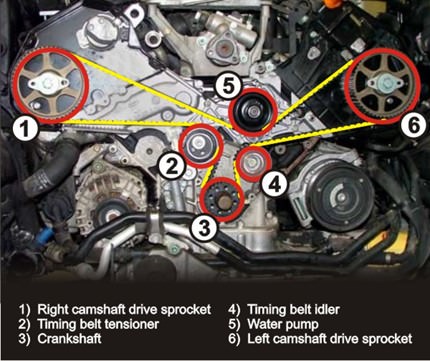 5

1

6

2

4

3

1) Right camshaft drive sprocket
2) Timing belt tensioner
3) Crankshaft

4) Timing belt idler
5) Water pump
6) Left camshaft drive sprocket